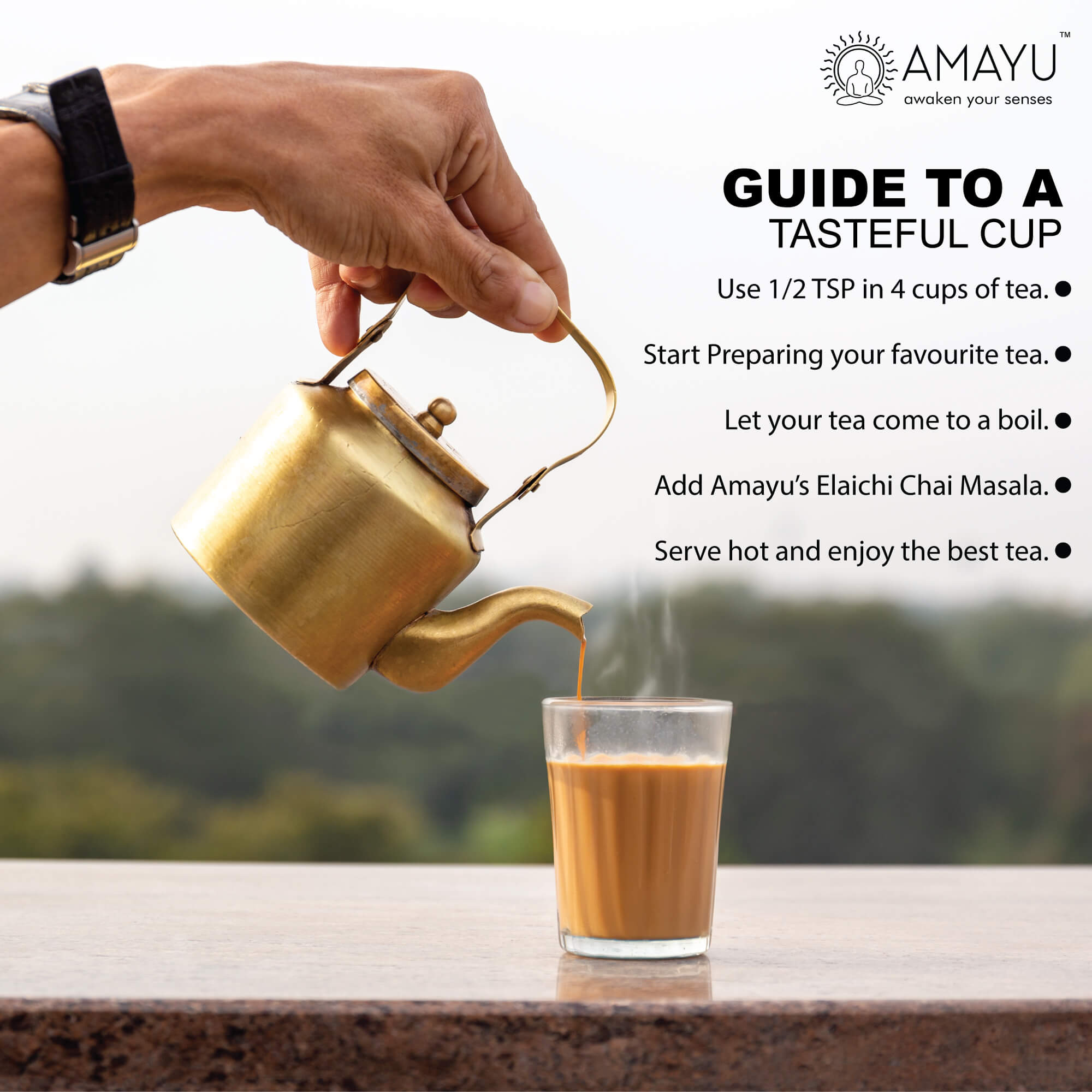 AMAYU™
awaken your senses

GUIDE TO A
TASTEFUL CUP

Use 1/2 TSP in 4 cups of tea. ●

Start Preparing your favourite tea. ●

Let your tea come to a boil. ●

Add Amayu's Elaichi Chai Masala. ●

Serve hot and enjoy the best tea. ●